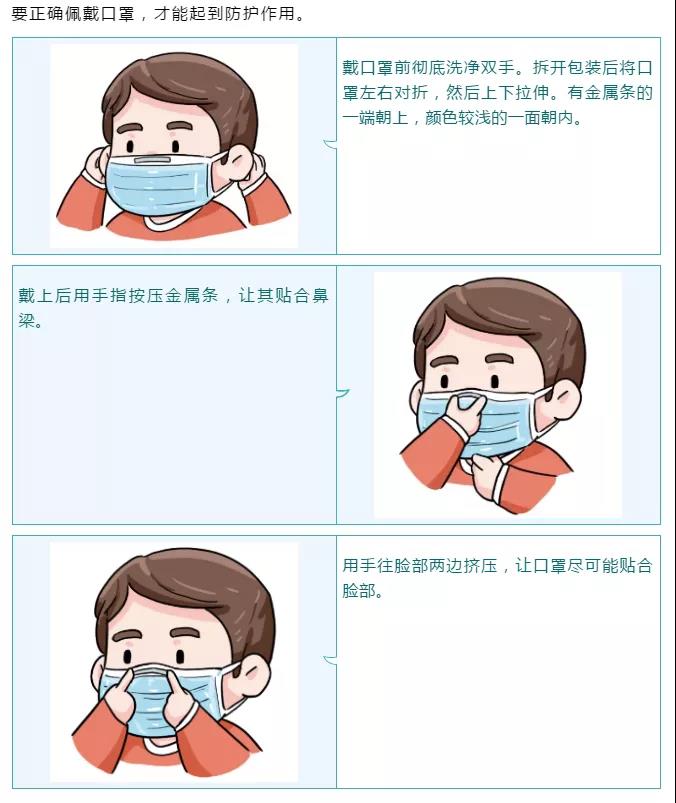 要正确佩戴口罩，才能起到防护作用。

戴口罩前彻底洗净双手。拆开包装后将口罩左右对折，然后上下拉伸。有金属条的一端朝上，颜色较浅的一面朝内。

戴上后用手指按压金属条，让其贴合鼻梁。

用手往脸部两边挤压，让口罩尽可能贴合脸部。