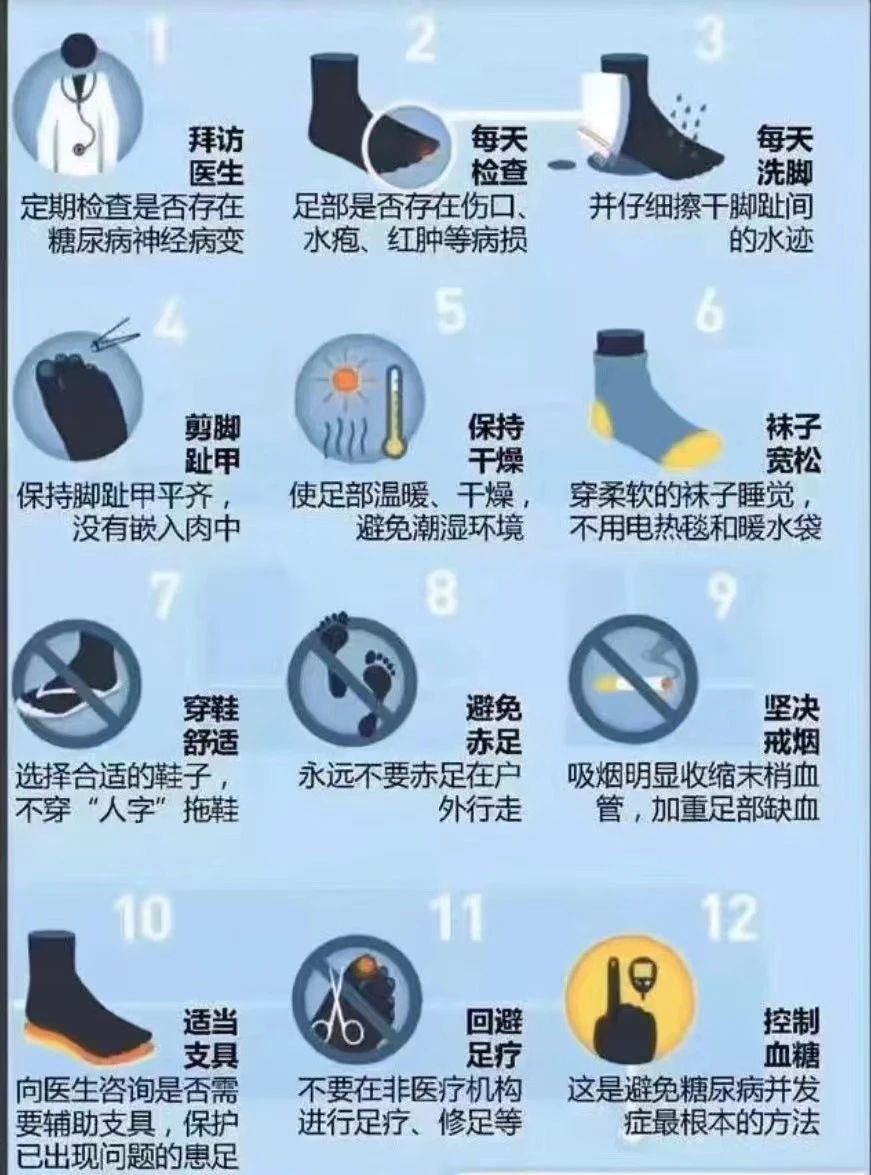 1

拜访医生

定期检查是否存在糖尿病神经病变

2

每天检查

足部是否存在伤口、水疱、红肿等病损

3

每天洗脚

并仔细擦干脚趾间的水迹

4

剪脚趾甲

保持脚趾甲平齐，没有嵌入肉中

5

保持干燥

使足部温暖、干燥，避免潮湿环境

6

袜子宽松

穿柔软的袜子睡觉，不用电热毯和暖水袋

7

穿鞋舒适

选择合适的鞋子，不穿“人字”拖鞋

8

避免赤足

永远不要赤足在户外行走

9

坚决戒烟

吸烟明显收缩末梢血管，加重足部缺血

10

适当支具

向医生咨询是否需要辅助支具，保护已出现问题的患足

11

回避足疗

不要在非医疗机构进行足疗、修足等

12

控制血糖

这是避免糖尿病并发症最根本的方法